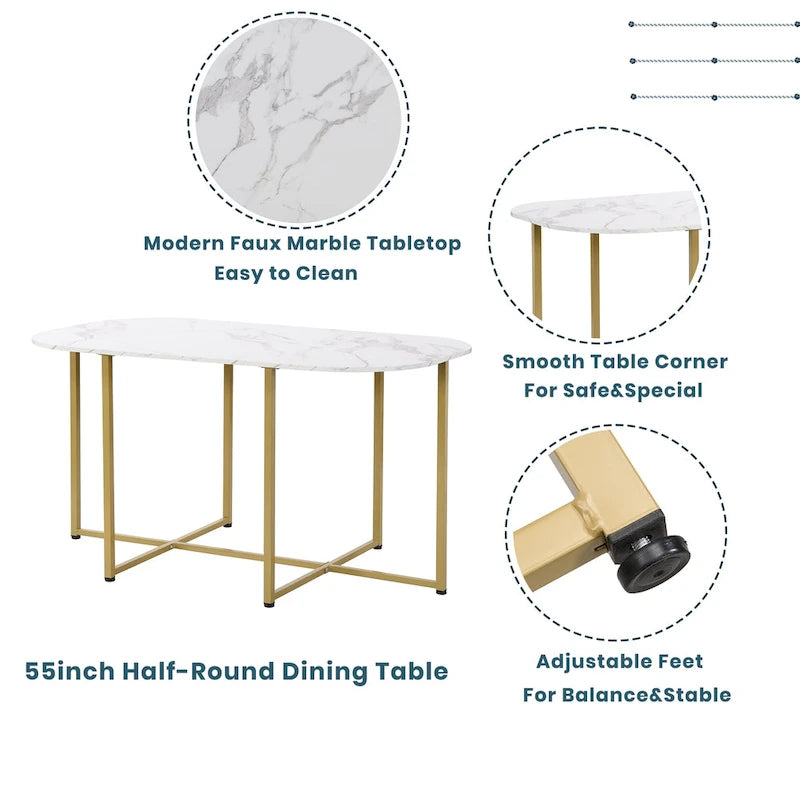 Modern Faux Marble Tabletop
Easy to Clean

Smooth Table Corner
For Safe&Special

55inch Half-Round Dining Table

Adjustable Feet
For Balance&Stable